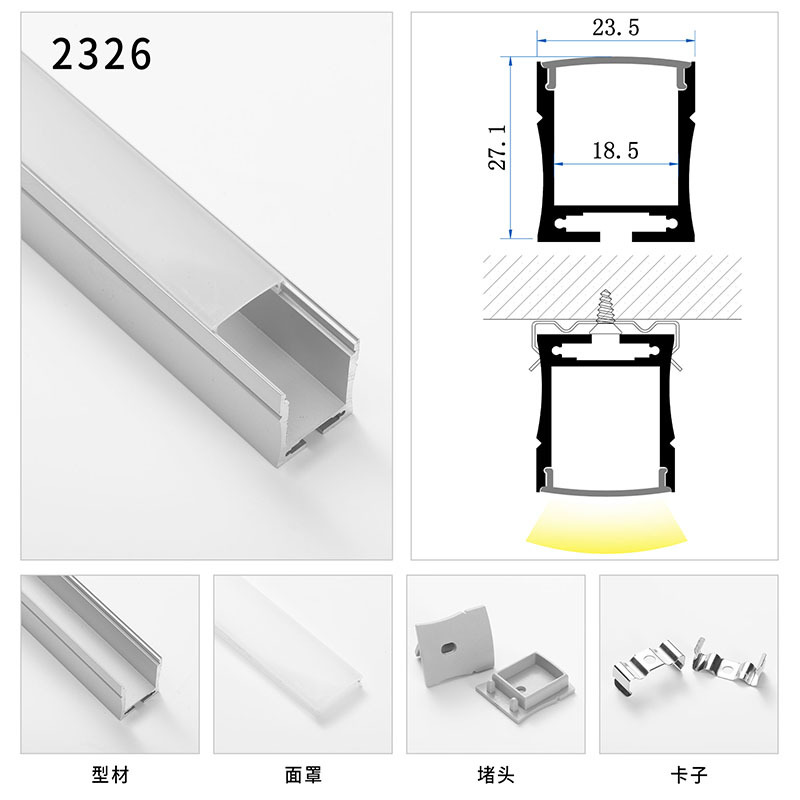 2326

23.5

27.1

18.5

型材

面罩

堵头

卡子