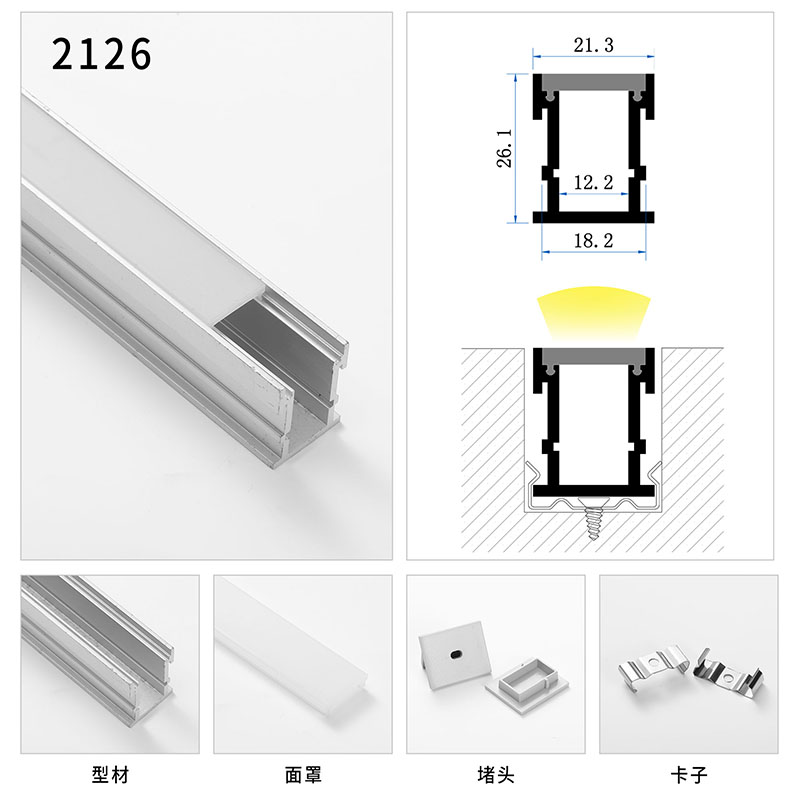 2126

21.3

26.1

12.2

18.2

型材

面罩

堵头

卡子