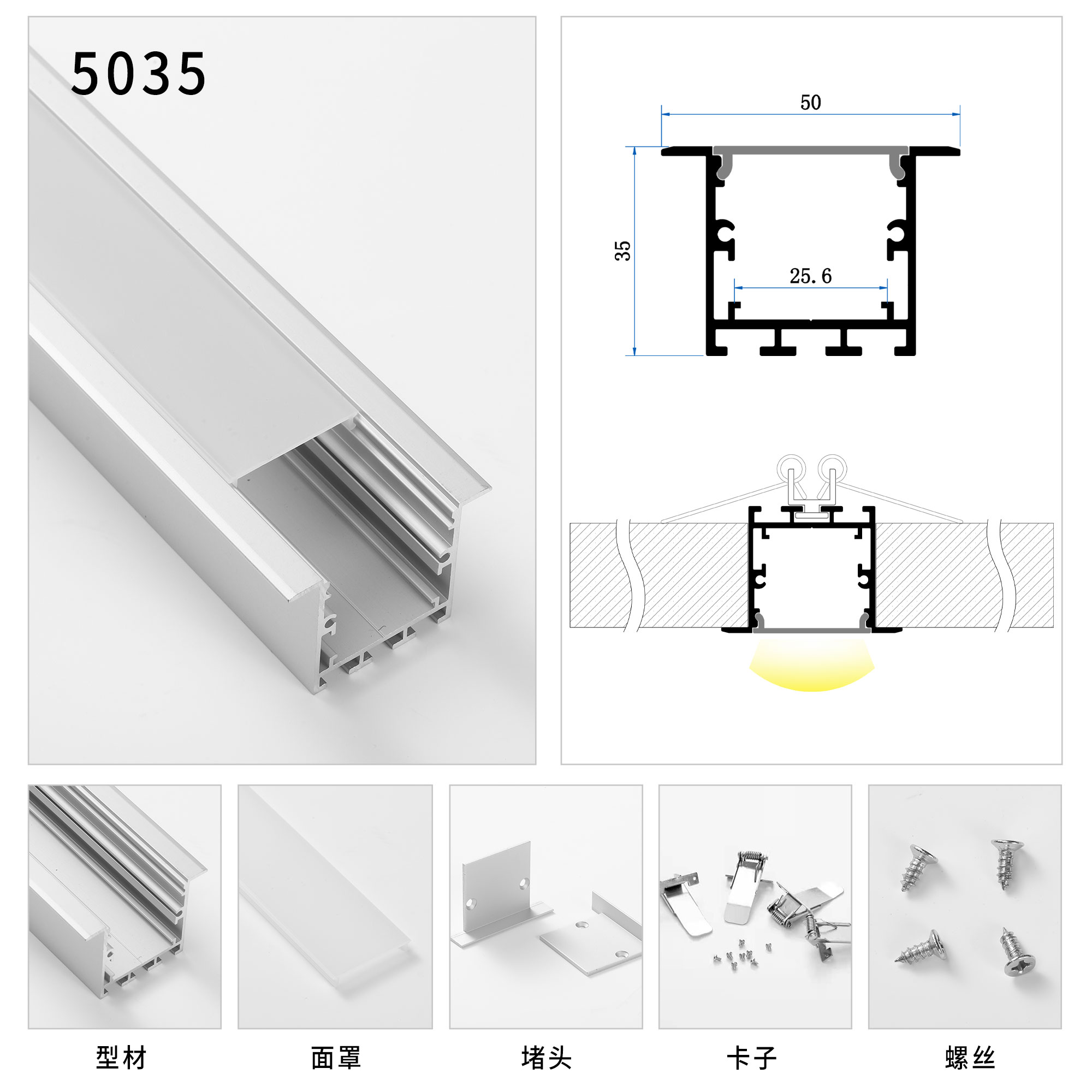 5035

50

35

25.6

型材

面罩

堵头

卡子

螺丝