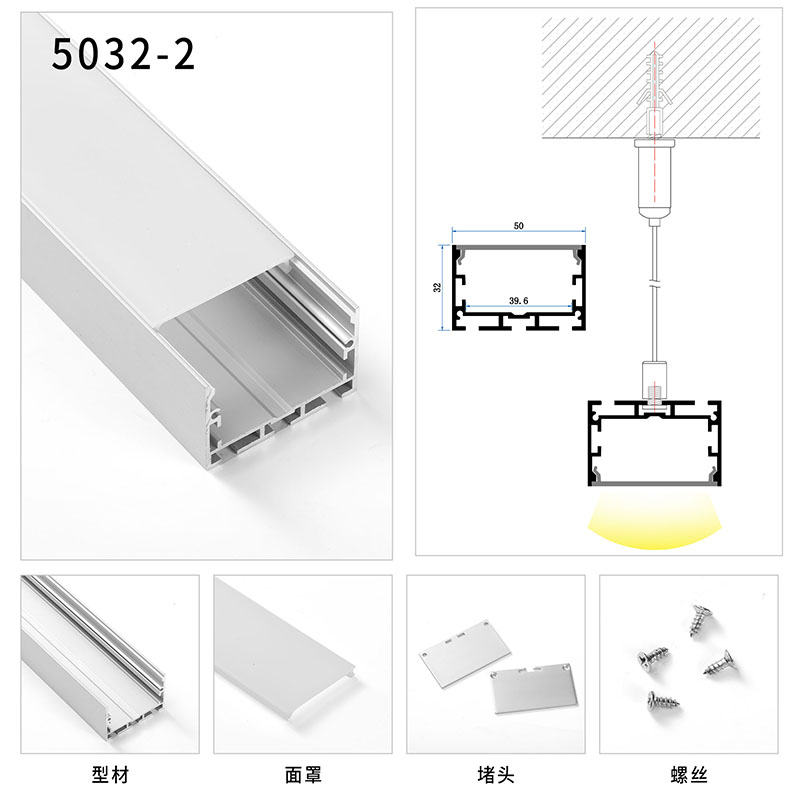 5032-2

50

32

39.6

型材

面罩

堵头

螺丝