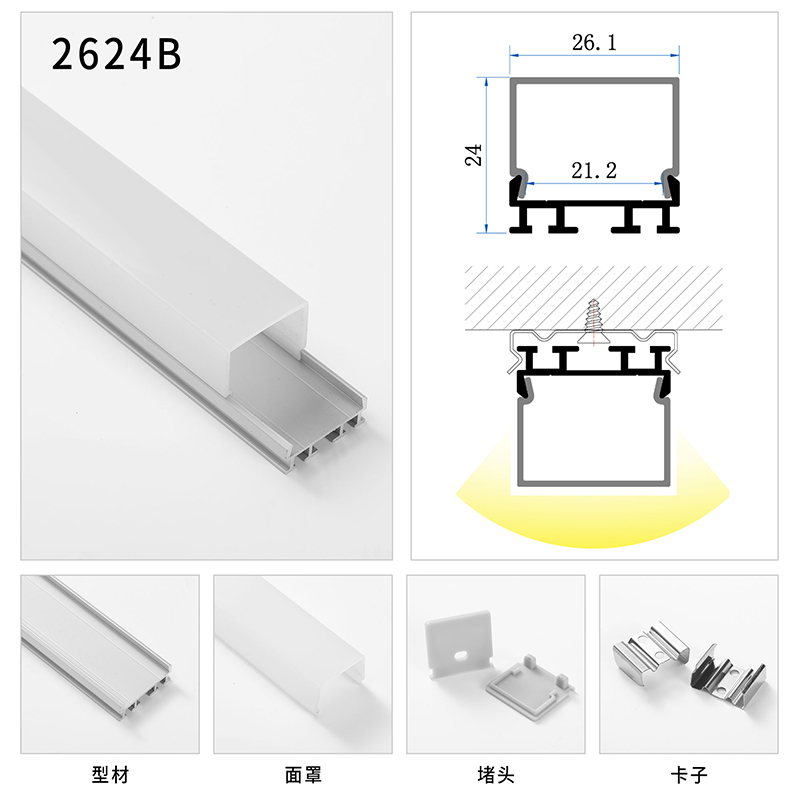 2624B

26.1

24

21.2

型材

面罩

堵头

卡子