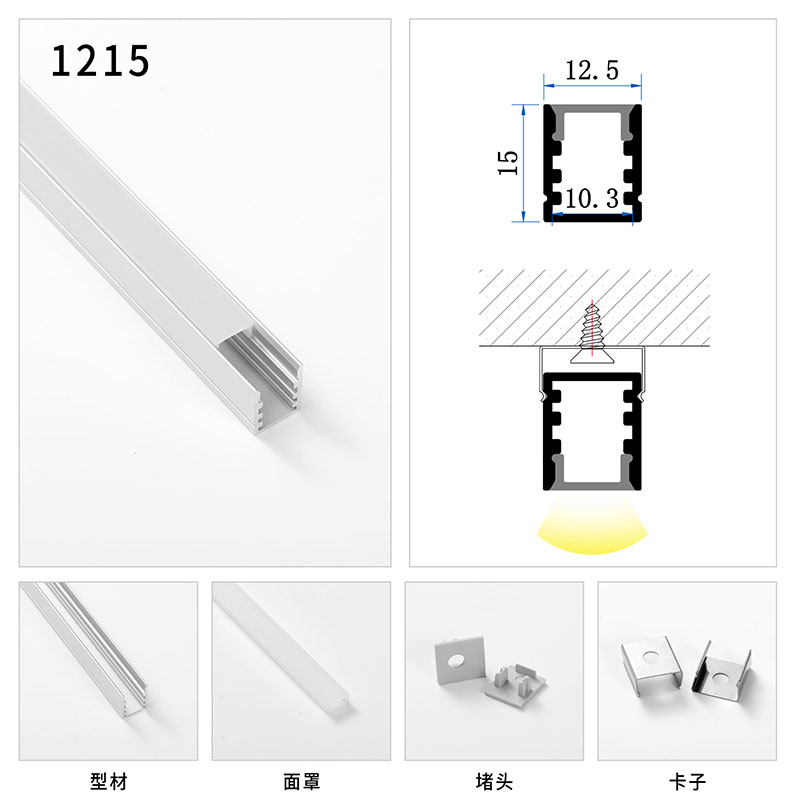 1215

12.5

15

10.3

型材

面罩

堵头

卡子