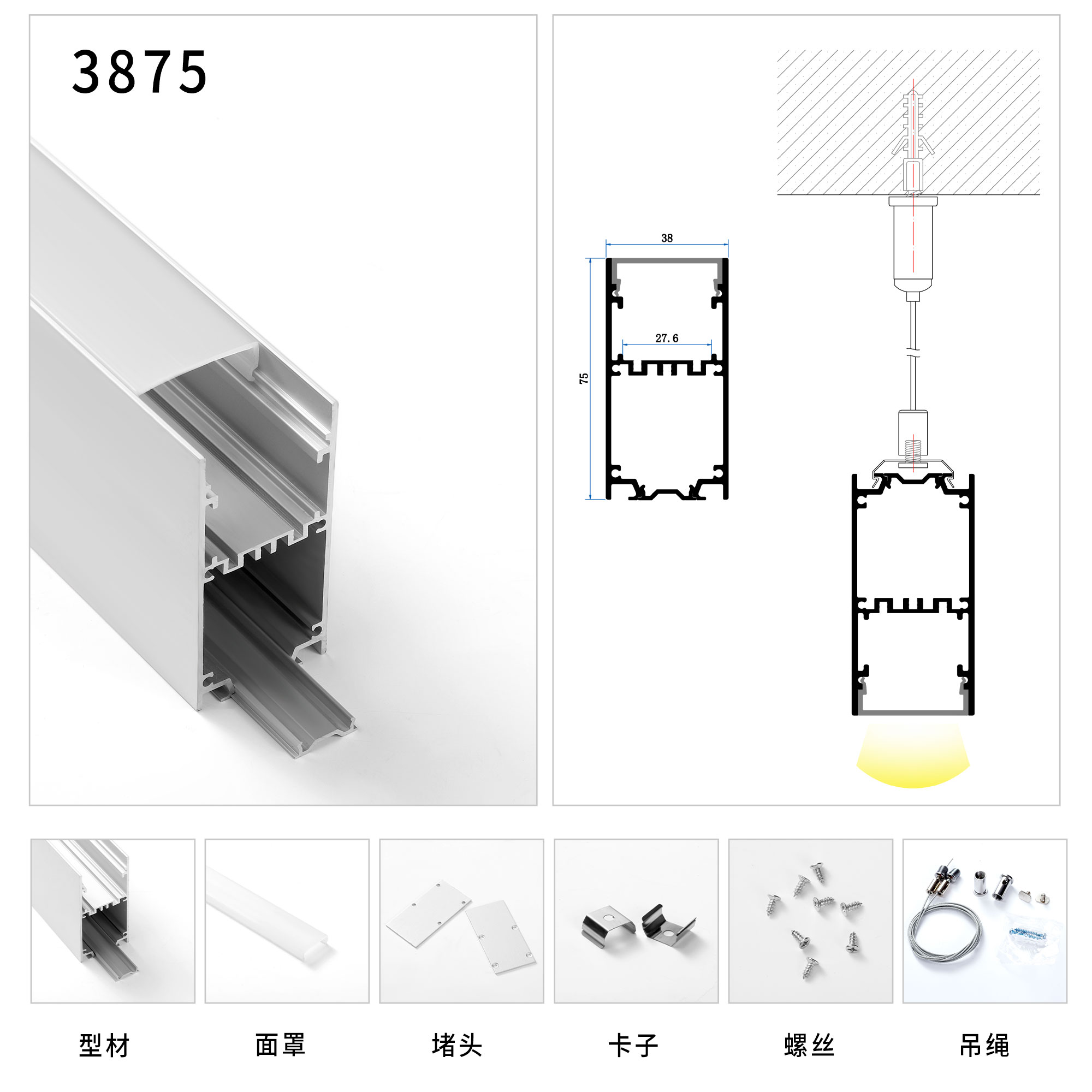 3875

38

27.6

75

型材

面罩

堵头

卡子

螺丝

吊绳