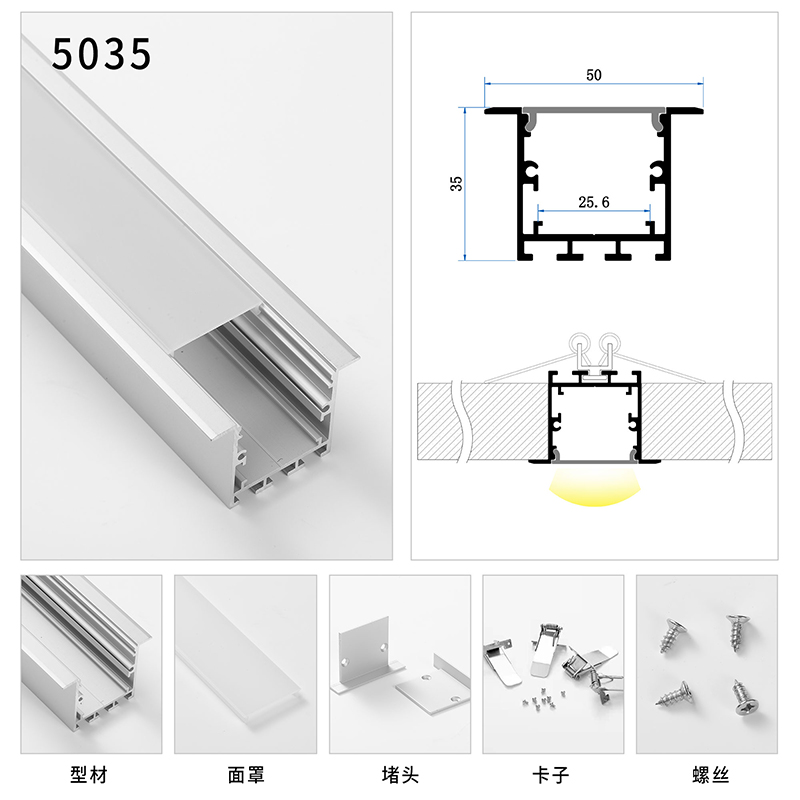 5035

50

35

25.6

型材

面罩

堵头

卡子

螺丝