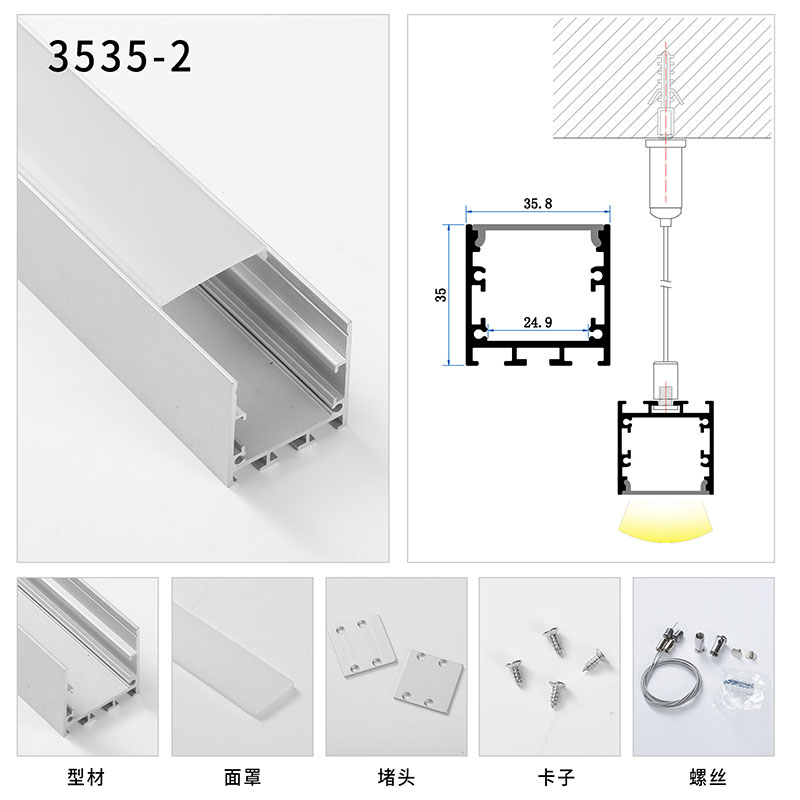 3535-2

35.8

35

24.9

型材

面罩

堵头

卡子

螺丝