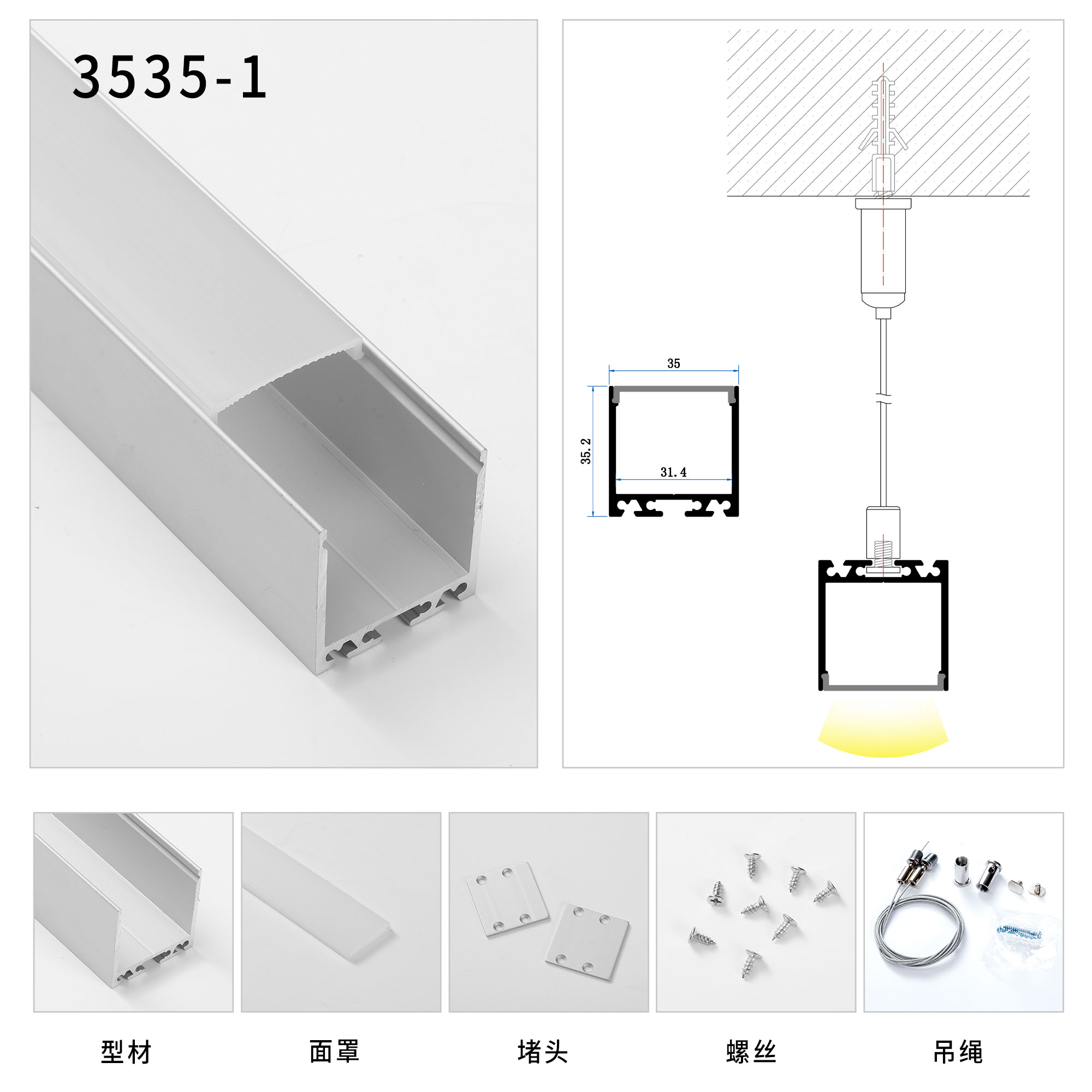 3535-1

35

35.2

31.4

型材

面罩

堵头

螺丝

吊绳