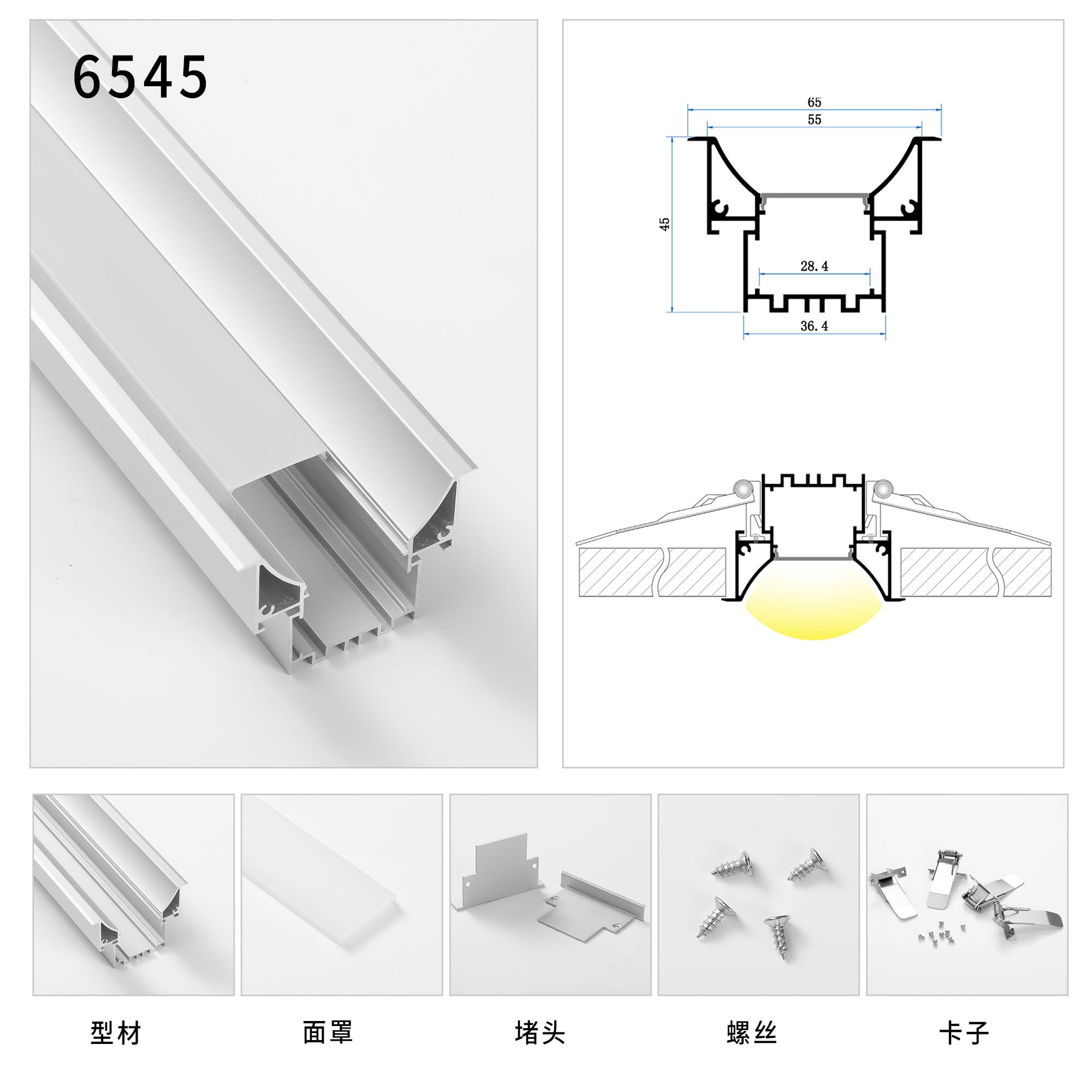 6545

65
55
45
28.4
36.4

型材

面罩

堵头

螺丝

卡子