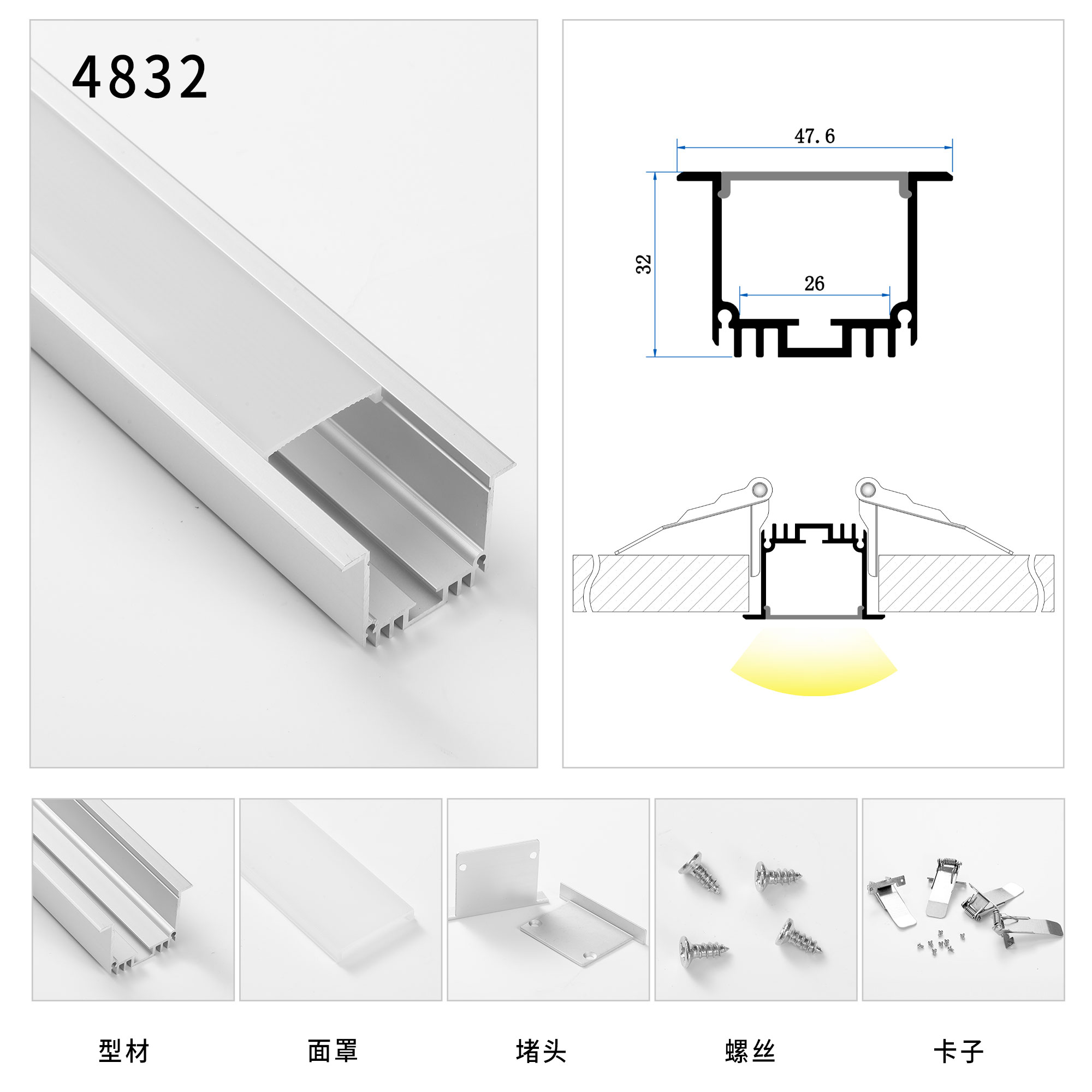 4832

47.6

32

26

型材

面罩

堵头

螺丝

卡子