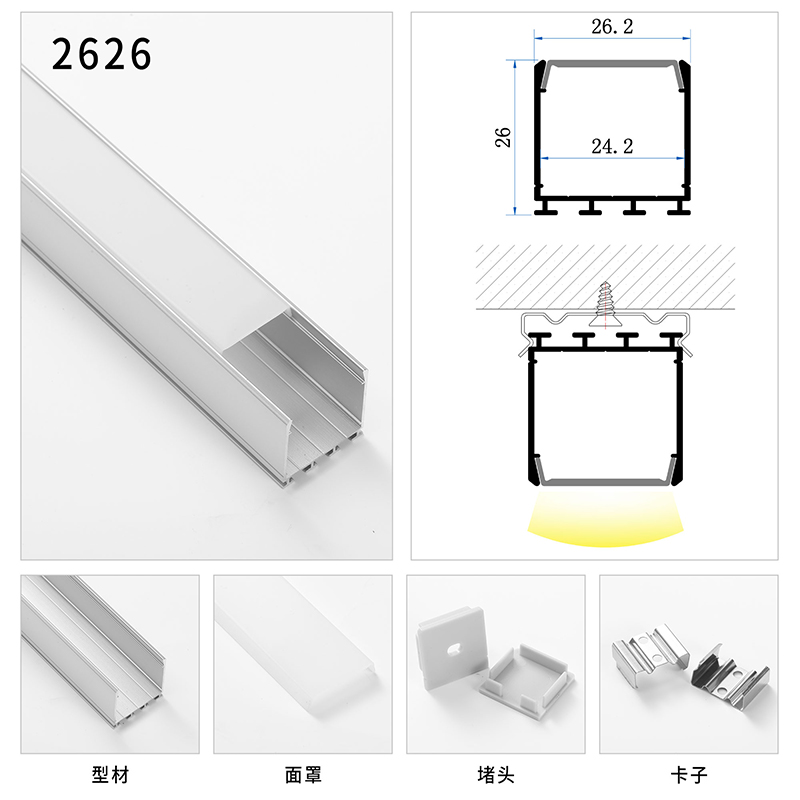 2626

26.2

26

24.2

型材

面罩

堵头

卡子