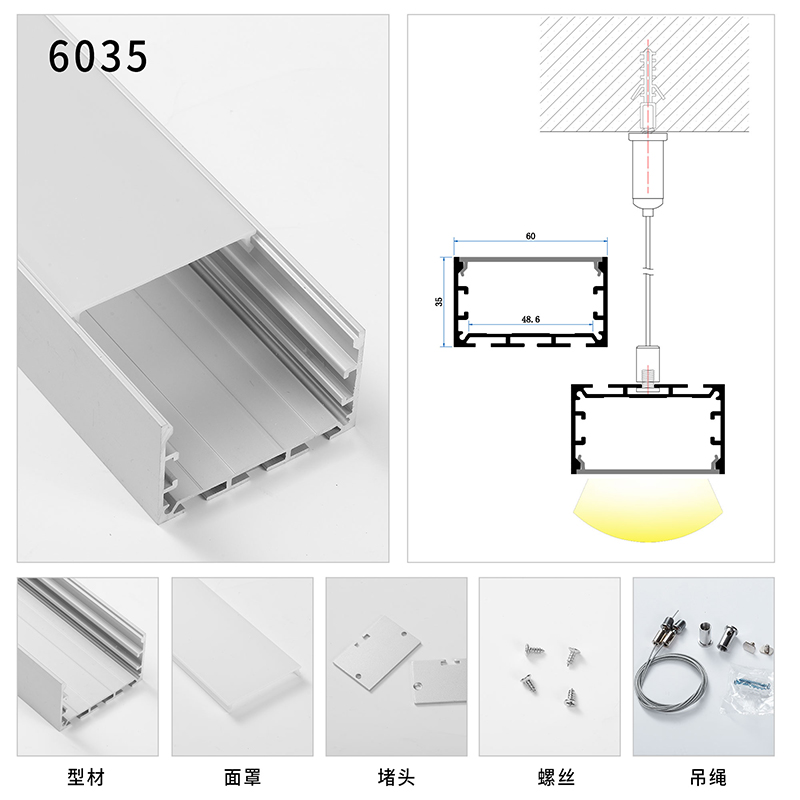 6035

60

35

48.6

型材

面罩

堵头

螺丝

吊绳