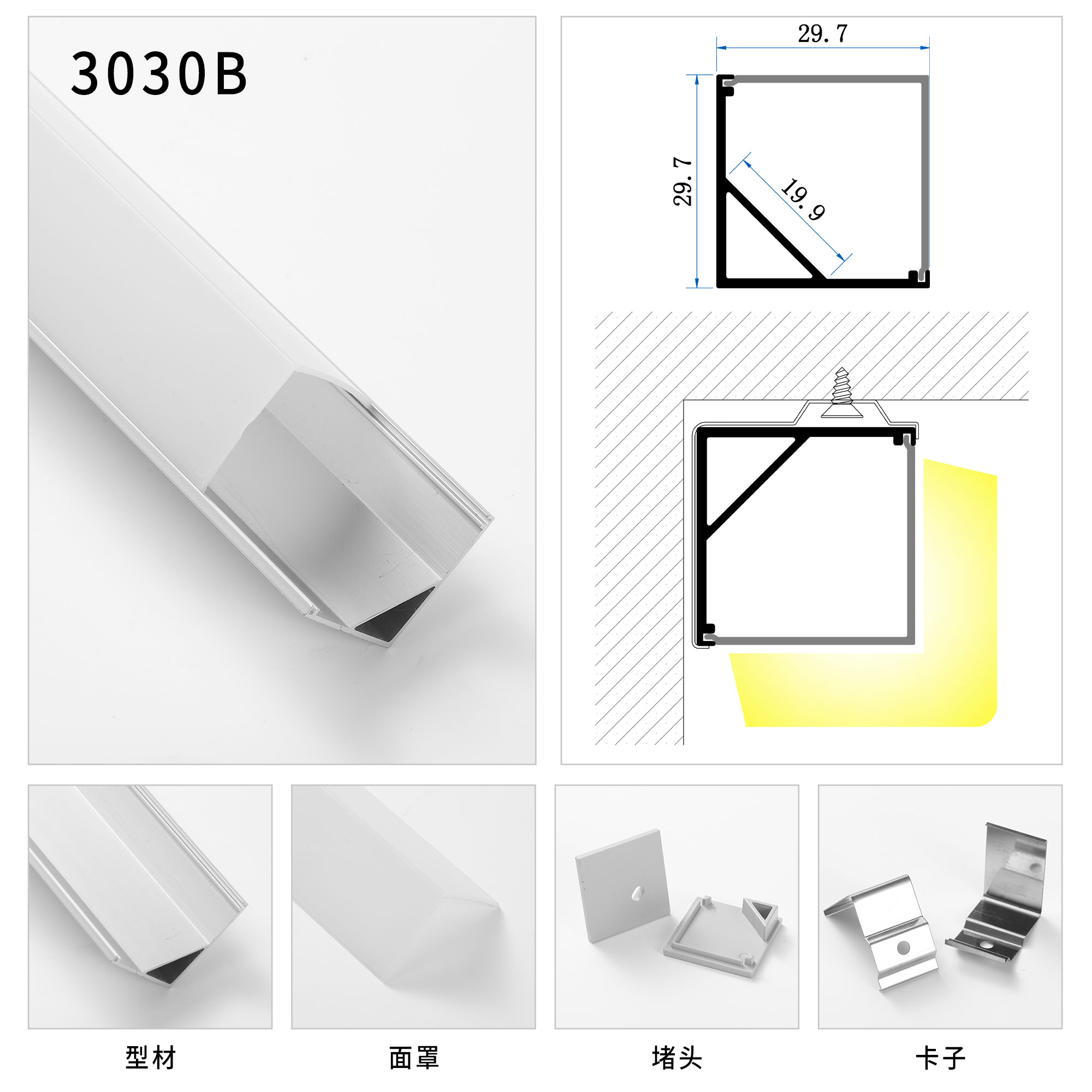 3030B

29.7

29.7

19.9

型材

面罩

堵头

卡子