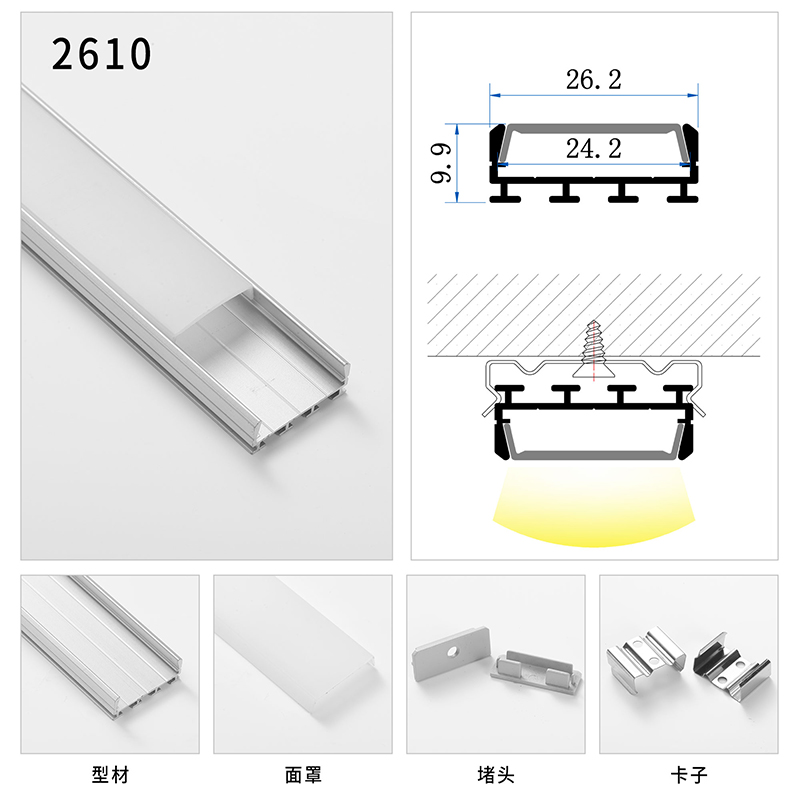 2610

26.2

24.2

9.9

型材

面罩

堵头

卡子