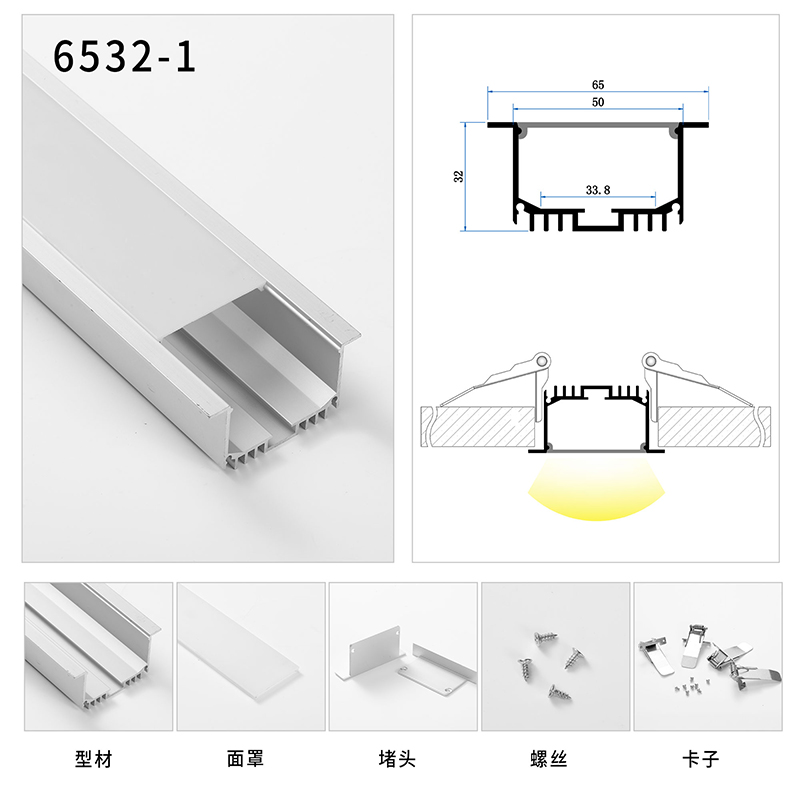 6532-1

65
50
32
33.8

型材
面罩
堵头
螺丝
卡子