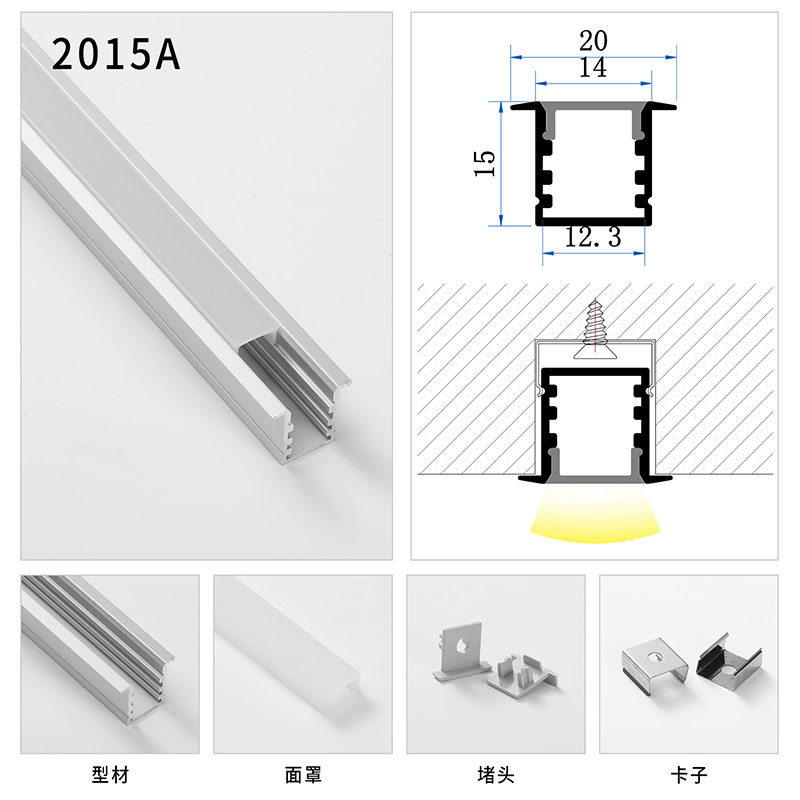 2015A

20
14
15
12.3

型材

面罩

堵头

卡子