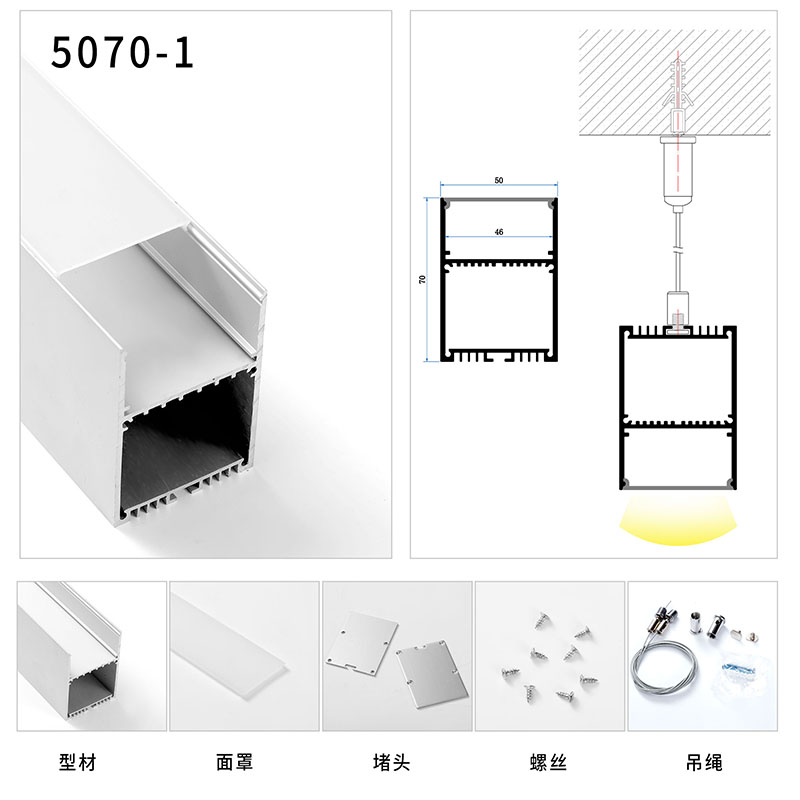 5070-1

50

46

70

型材

面罩

堵头

螺丝

吊绳