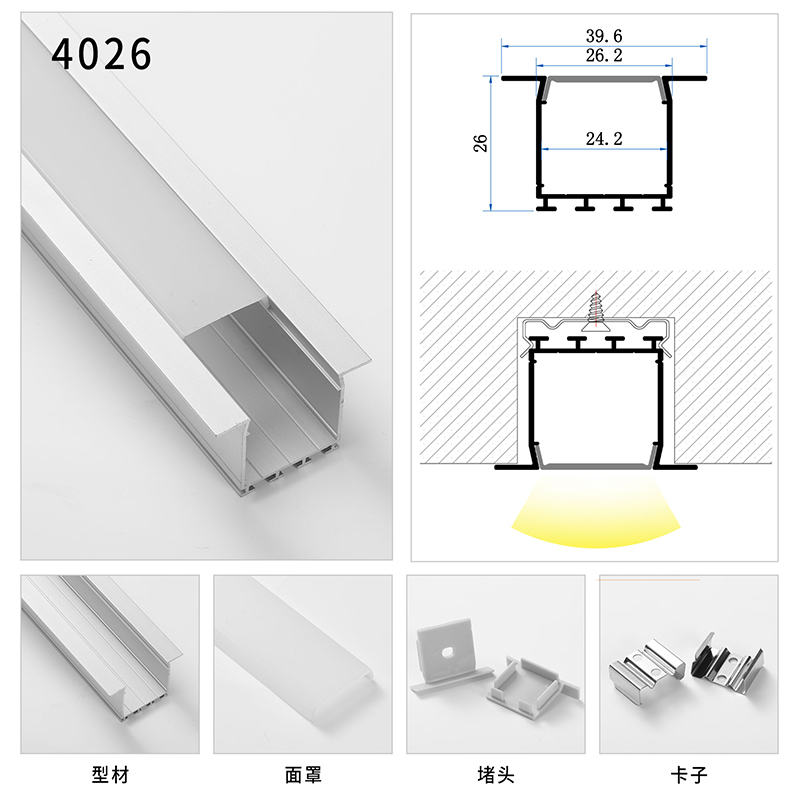 4026

39.6
26.2
26
24.2

型材

面罩

堵头

卡子