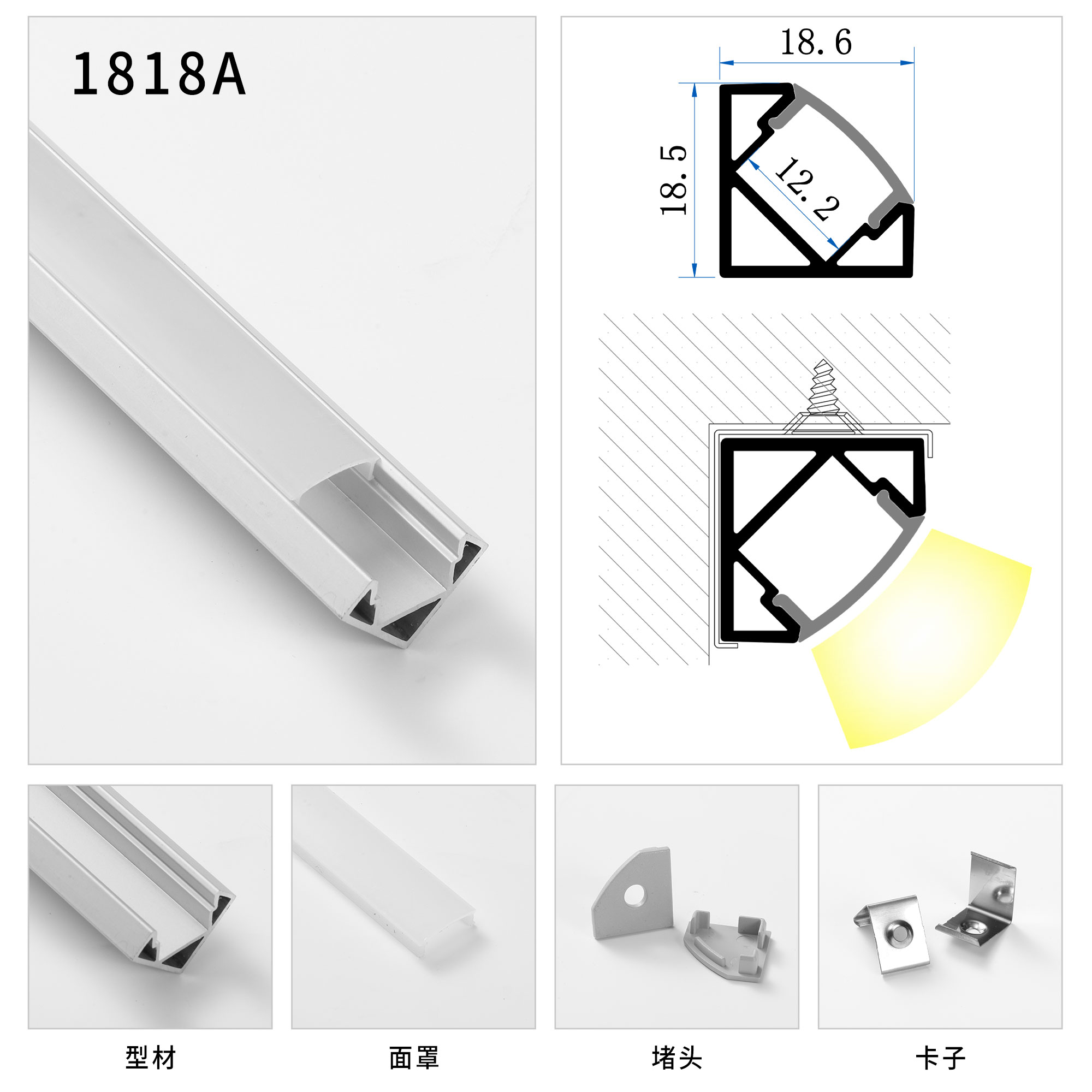 1818A

18.6

18.5

12.2

型材

面罩

堵头

卡子