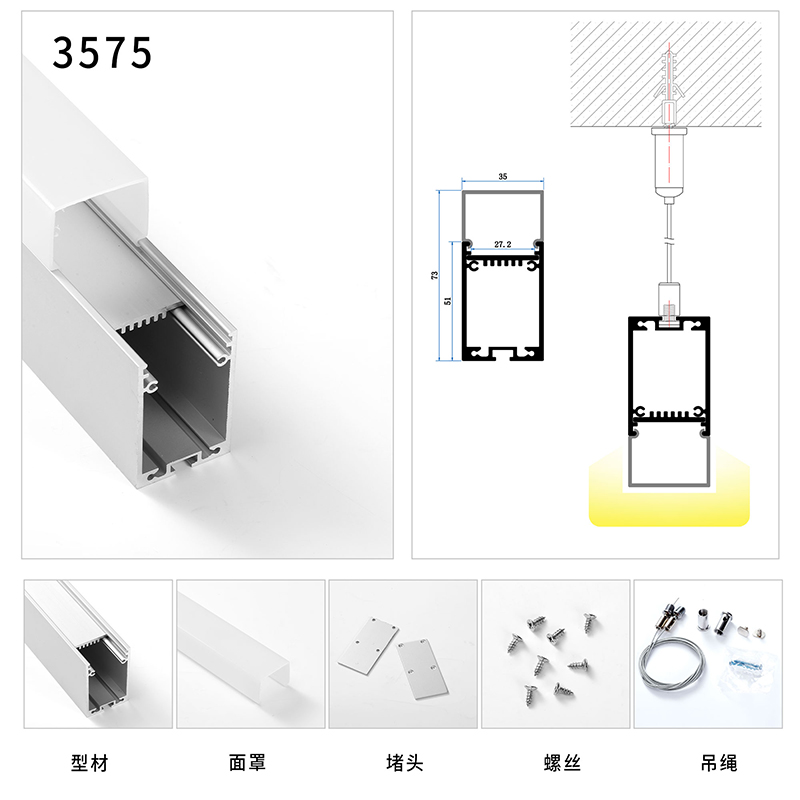 3575

35

27.2

73

51

型材

面罩

堵头

螺丝

吊绳