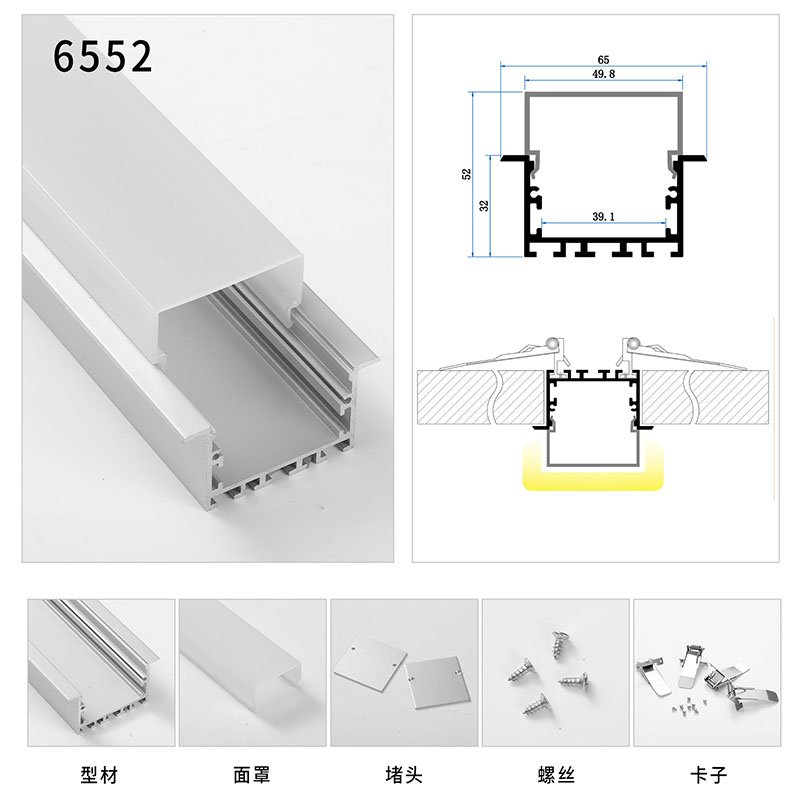 6552

65
49.8
52
32
39.1

型材
面罩
堵头
螺丝
卡子