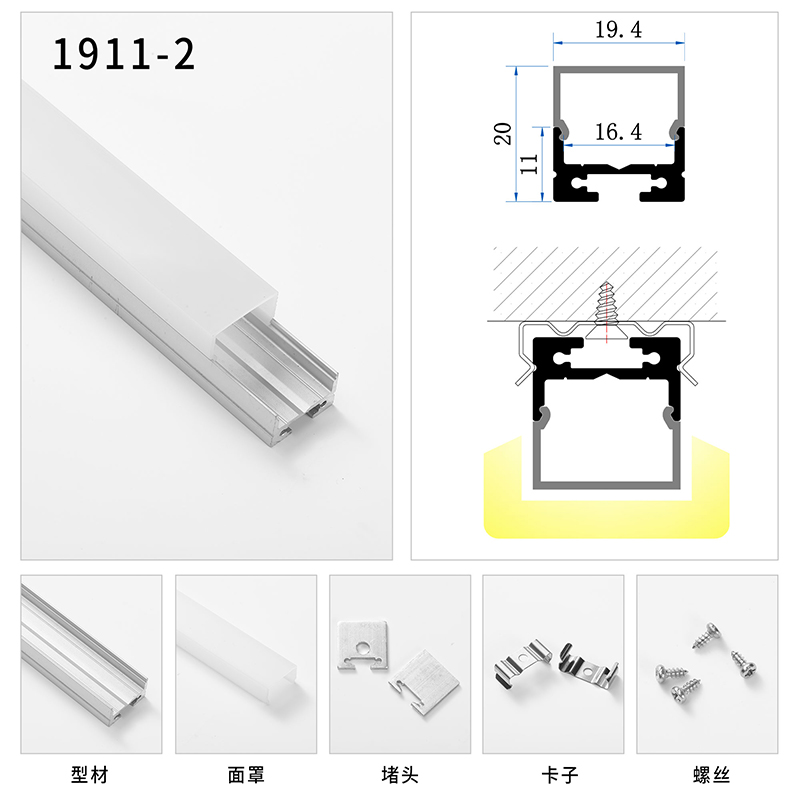 1911-2

19.4

20

16.4

11

型材

面罩

堵头

卡子

螺丝