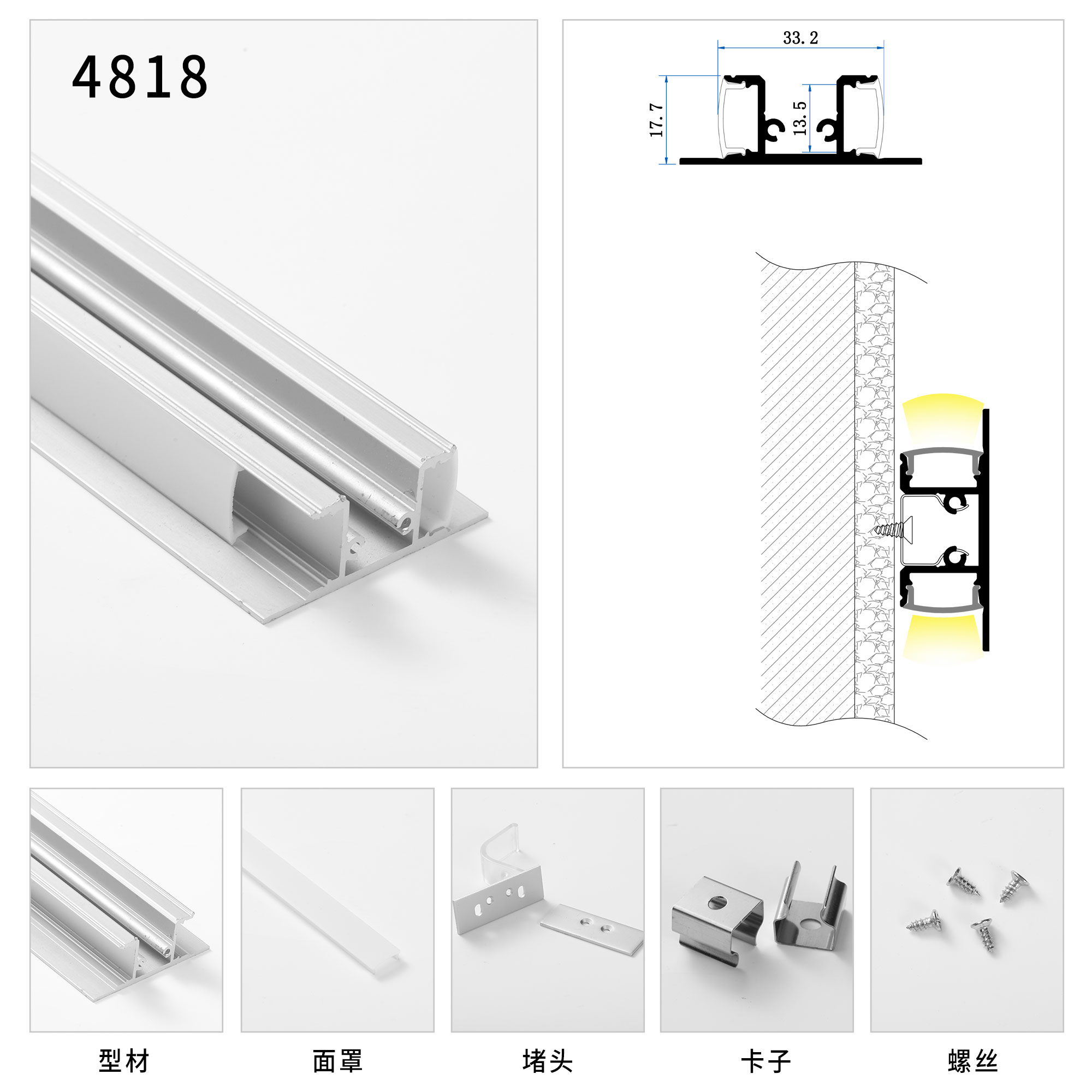 4818

33.2

17.7

13.5

型材

面罩

堵头

卡子

螺丝