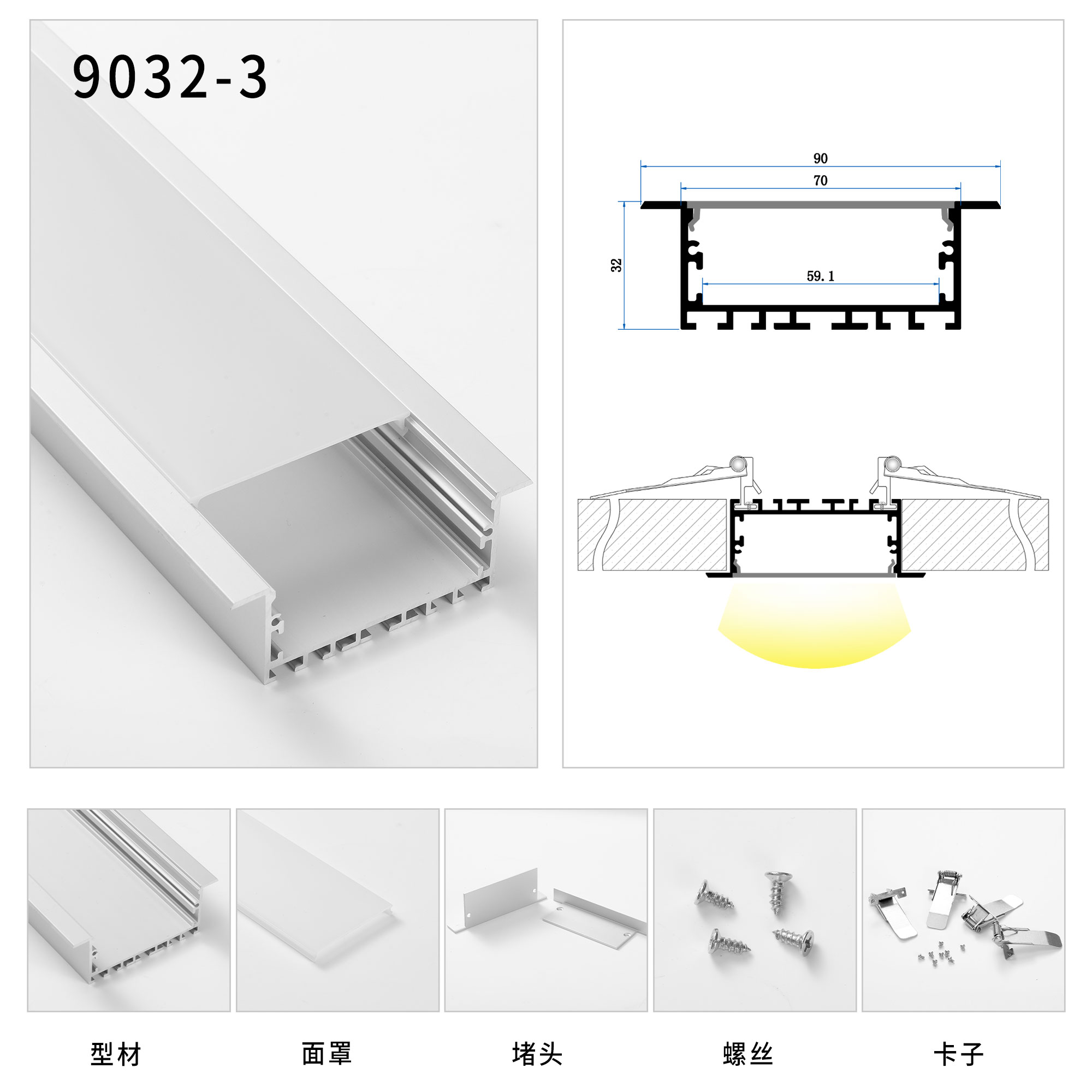 9032-3

90
70
32
59.1

型材

面罩

堵头

螺丝

卡子