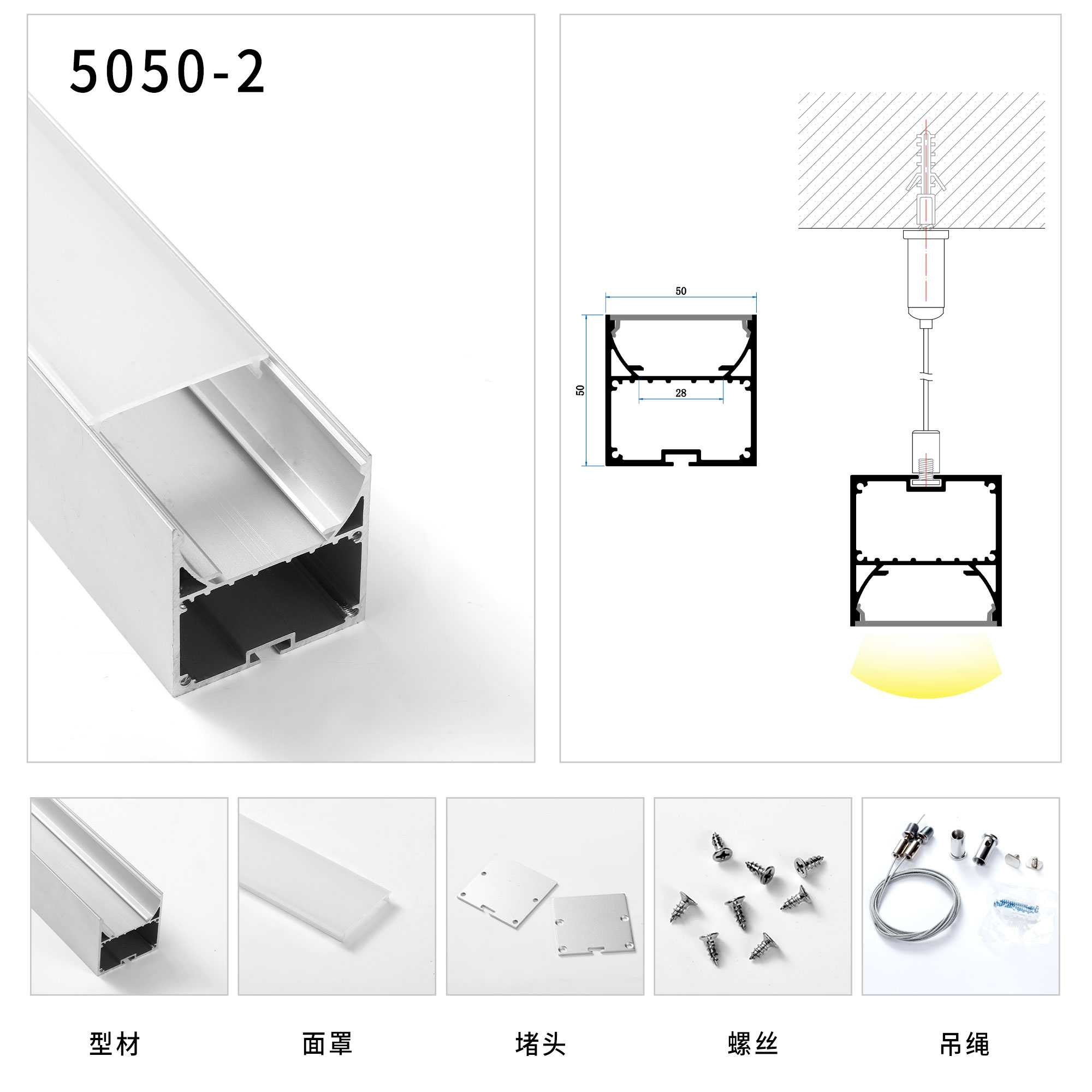 5050-2

50

50

28

型材

面罩

堵头

螺丝

吊绳