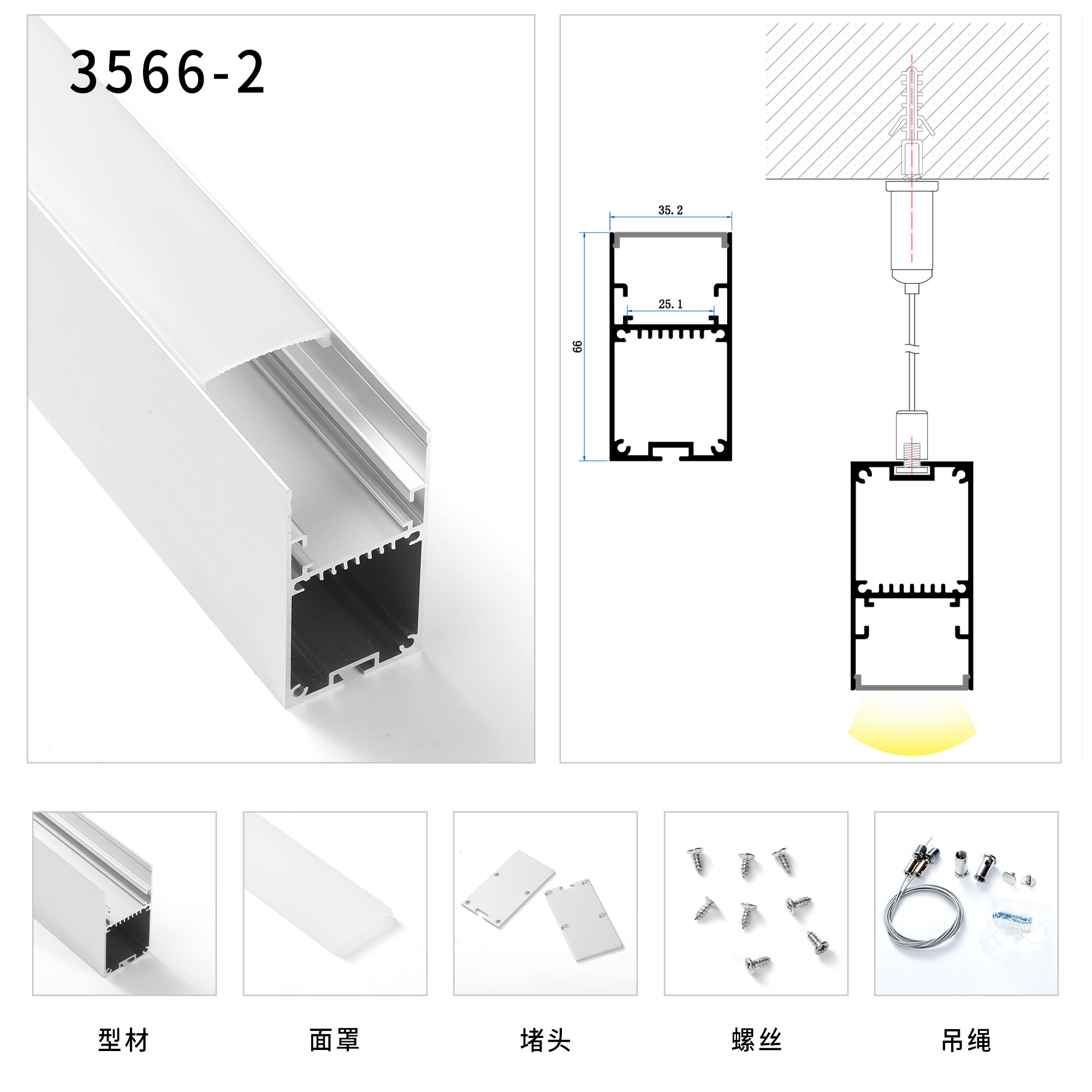 3566-2

35.2

25.1

66

型材

面罩

堵头

螺丝

吊绳