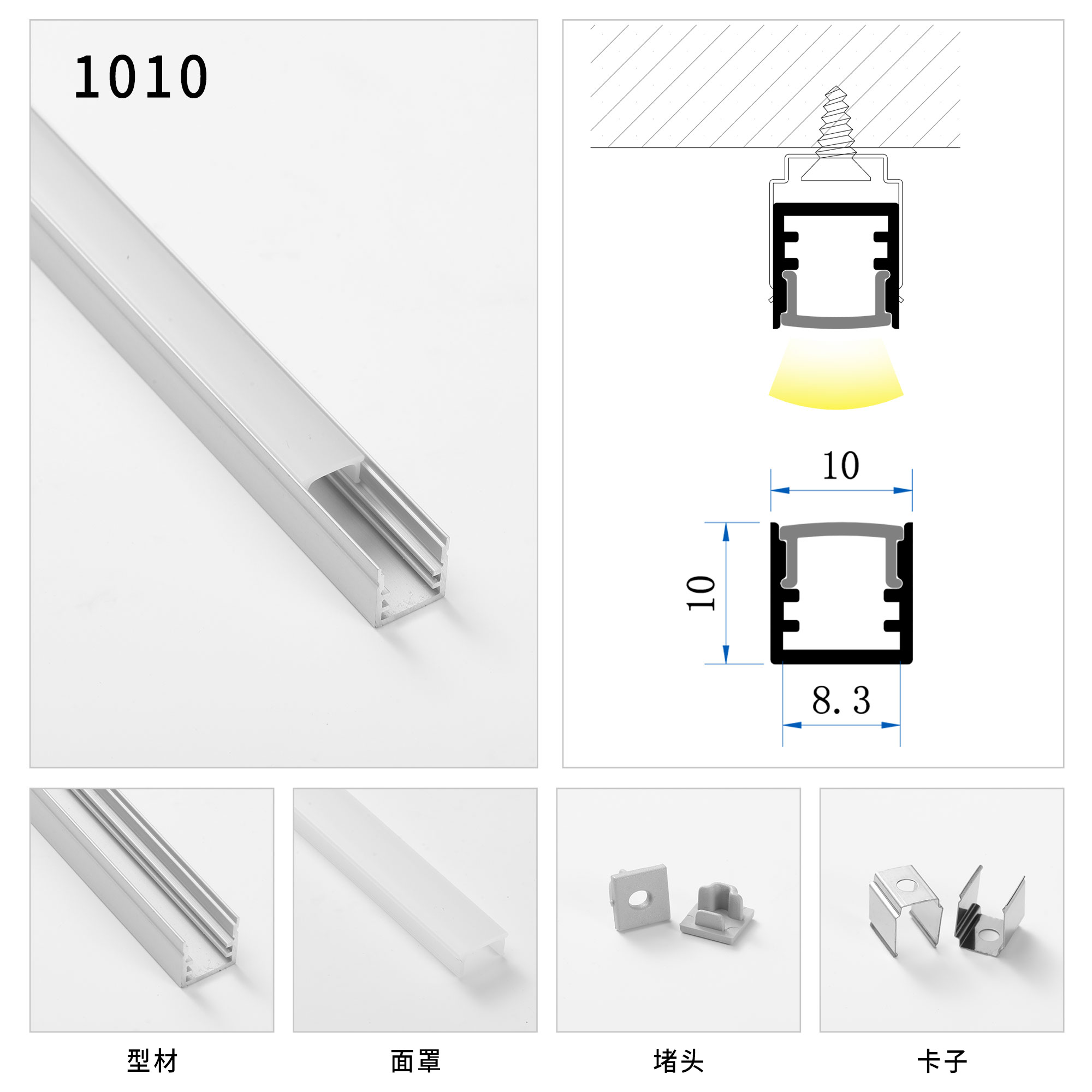 1010

10

10

8.3

型材

面罩

堵头

卡子