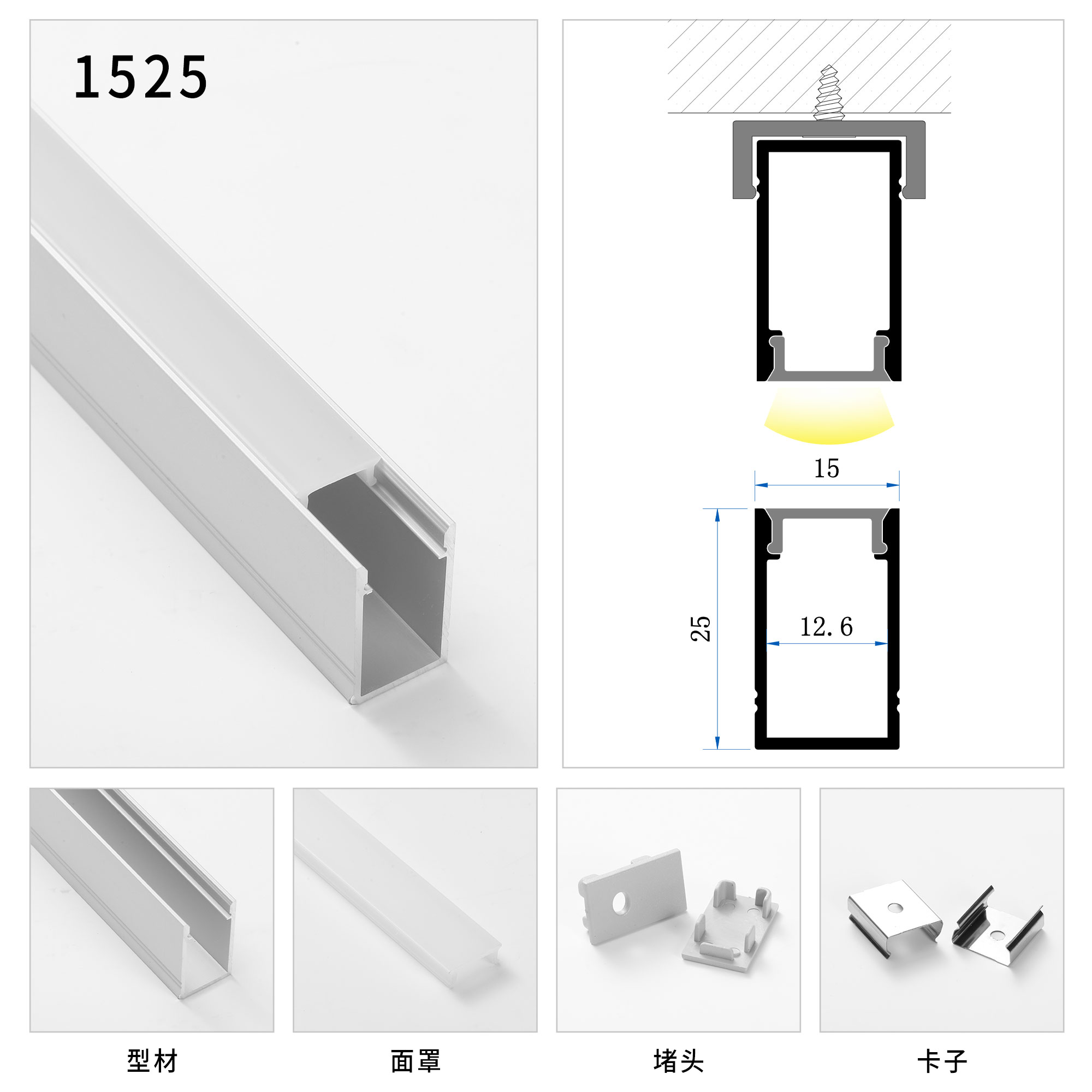 1525

15

25

12.6

型材

面罩

堵头

卡子